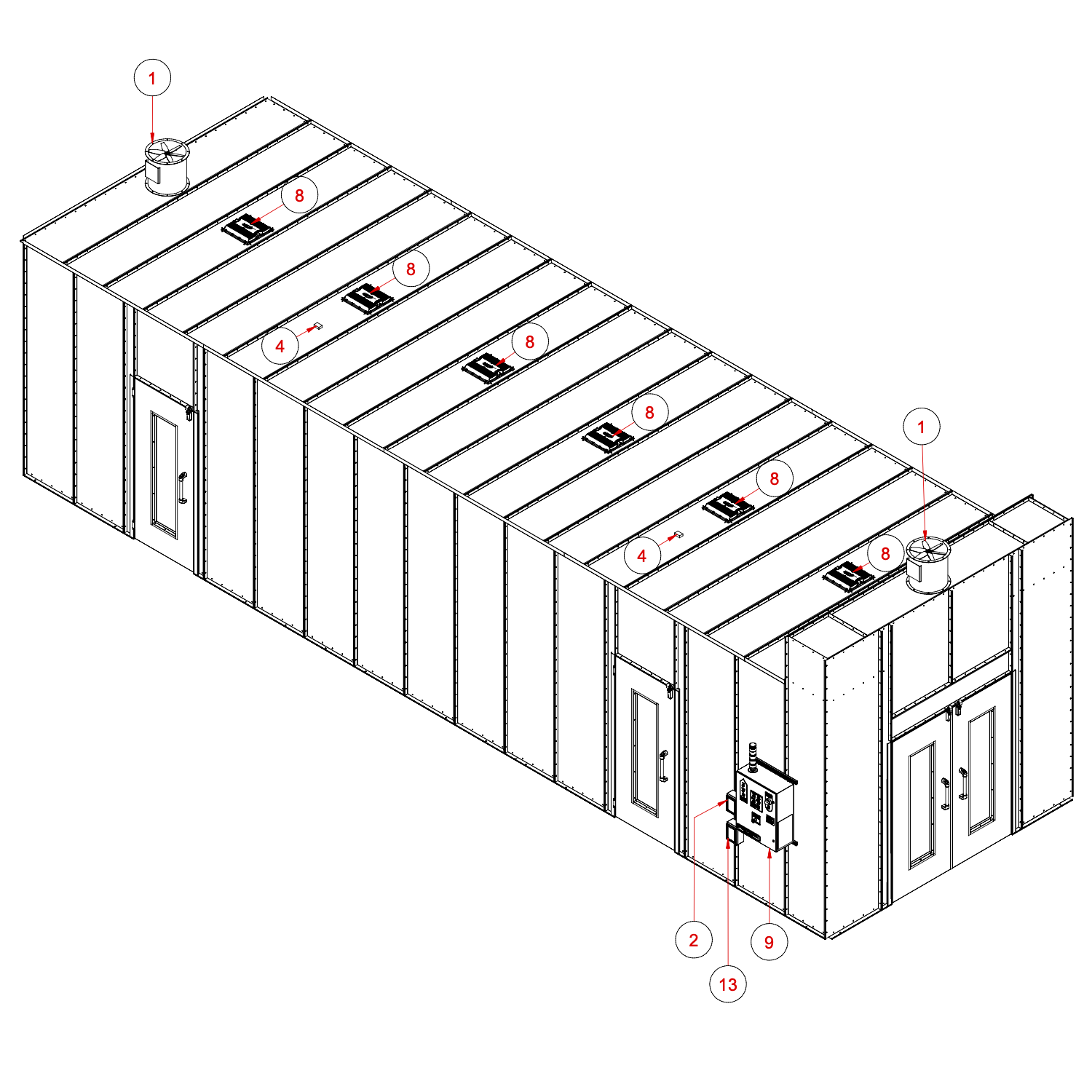 1
8
8
4
8
8
1
8
4
8
2
9
13